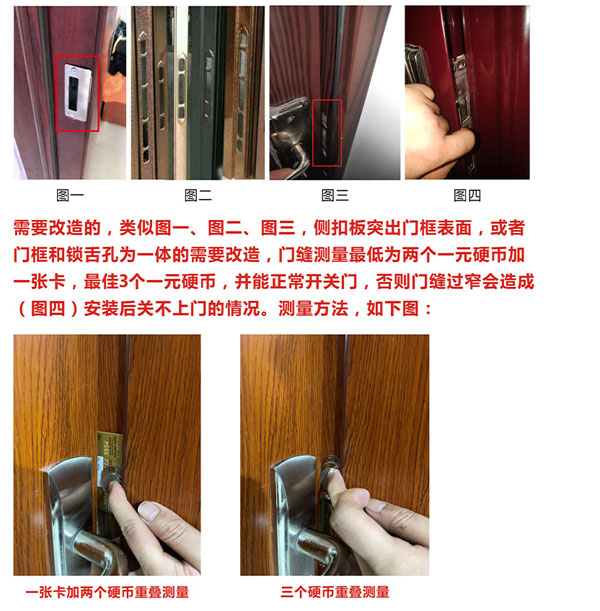 图一

图二

图三

图四

需要改造的，类似图一、图二、图三，侧扣板突出门框表面，或者门框和锁舌孔为一体的需要改造，门缝测量最低为两个一元硬币加一张卡，最佳3个一元硬币，并能正常开关门，否则门缝过窄会造成（图四）安装后关不上门的情况。测量方法，如下图：

一张卡加两个硬币重叠测量

三个硬币重叠测量